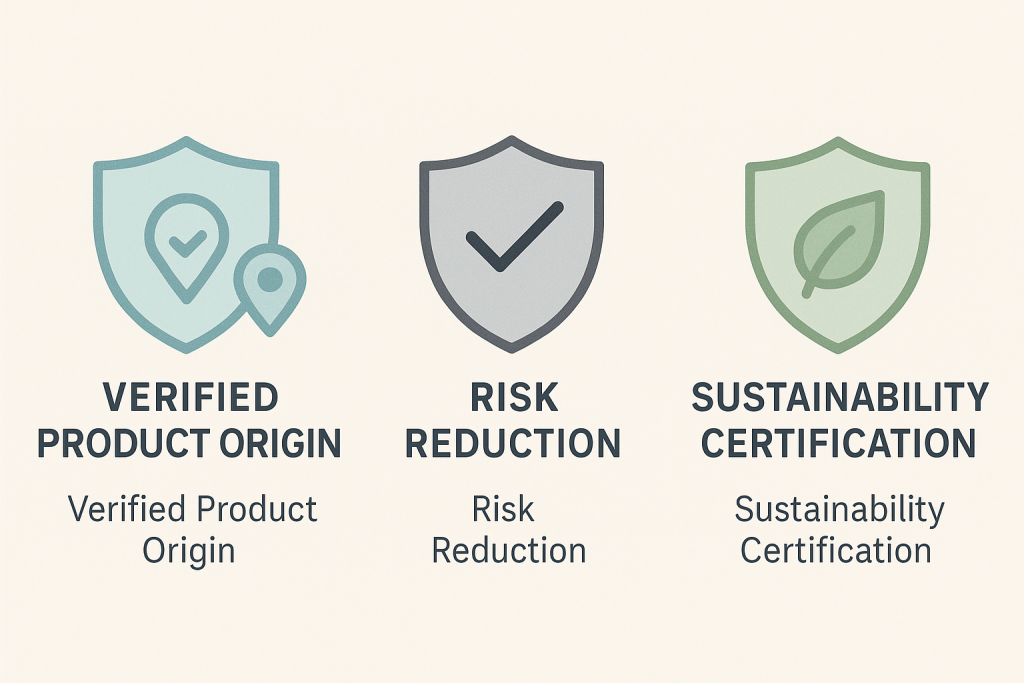 VERIFIED PRODUCT ORIGIN

Verified Product Origin

RISK REDUCTION

Risk Reduction

SUSTAINABILITY CERTIFICATION

Sustainability Certification